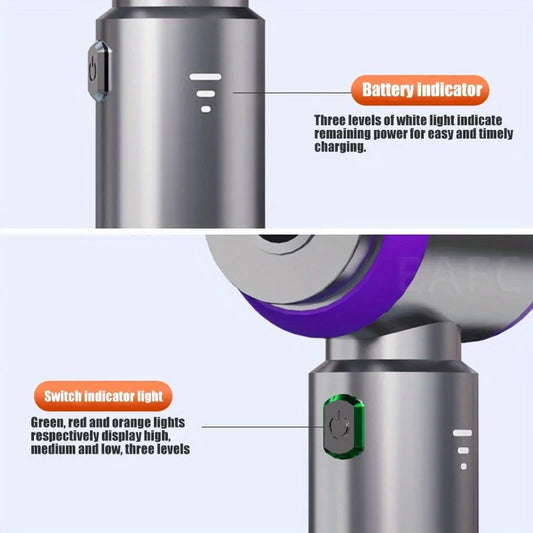 Battery indicator

Three levels of white light indicate remaining power for easy and timely charging.

Switch indicator light

Green, red and orange lights respectively display high, medium and low, three levels